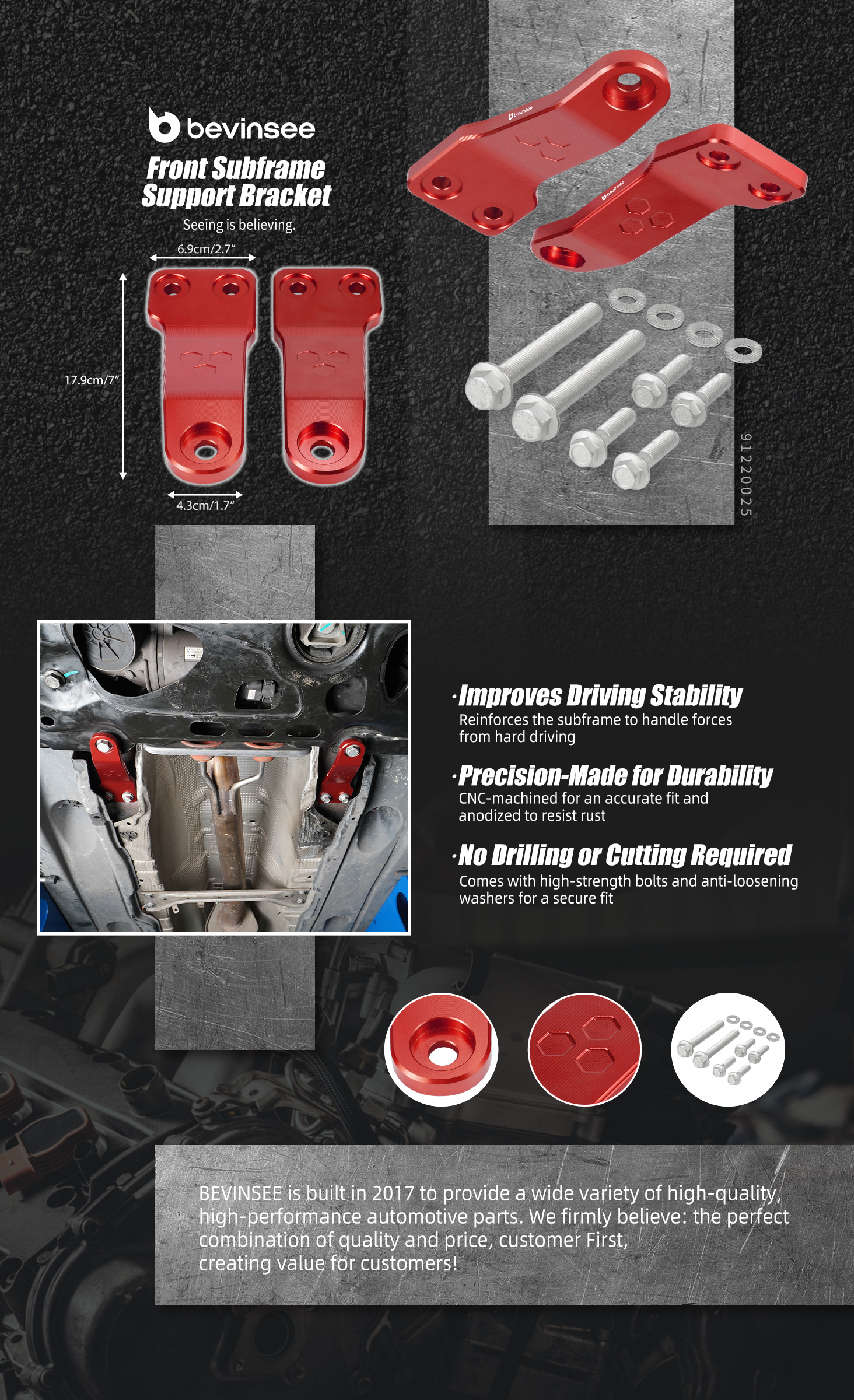 bevinsee

Front Subframe Support Bracket

Seeing is believing.

6.9cm/2.7"

17.9cm/7"

4.3cm/1.7"

bevinsee

bevinsee

91220025

·Improves Driving Stability
Reinforces the subframe to handle forces from hard driving

·Precision-Made for Durability
CNC-machined for an accurate fit and anodized to resist rust

·No Drilling or Cutting Required
Comes with high-strength bolts and anti-loosening washers for a secure fit

BEVINSEE is built in 2017 to provide a wide variety of high-quality, high-performance automotive parts. We firmly believe: the perfect combination of quality and price, customer First, creating value for customers!